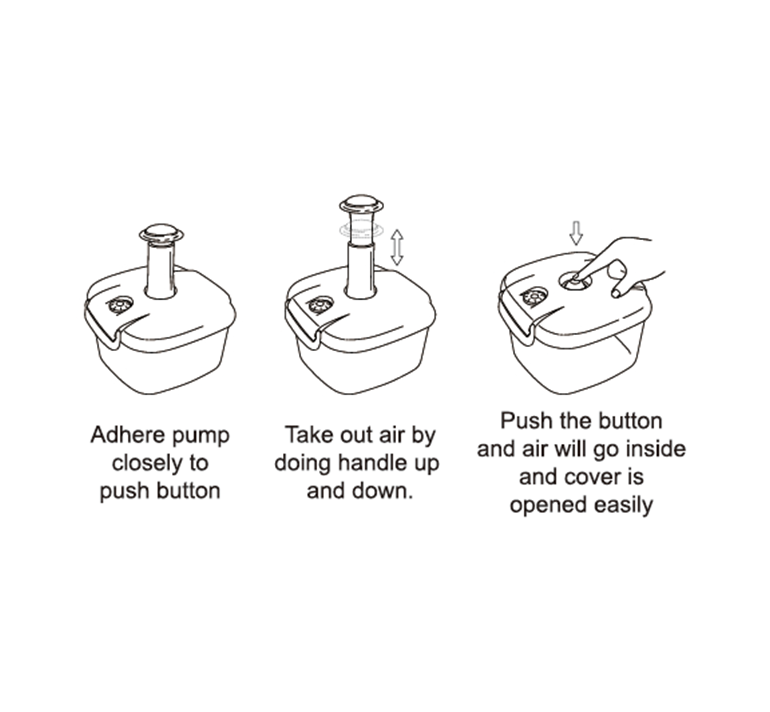 Adhere pump closely to push button

Take out air by doing handle up and down.

Push the button and air will go inside and cover is opened easily